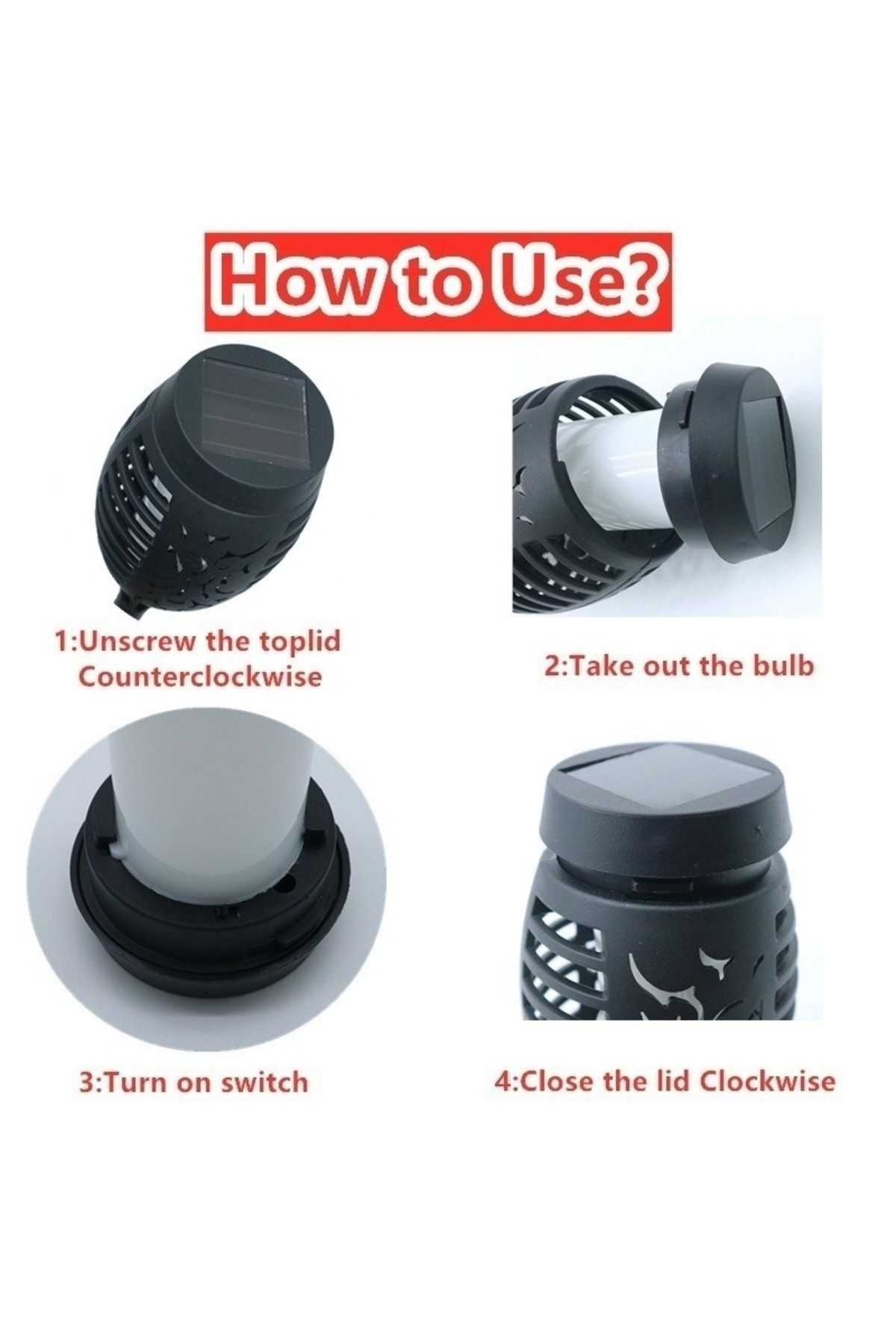 How to Use?

1:Unscrew the toplid Counterclockwise

2:Take out the bulb

3:Turn on switch

4:Close the lid Clockwise